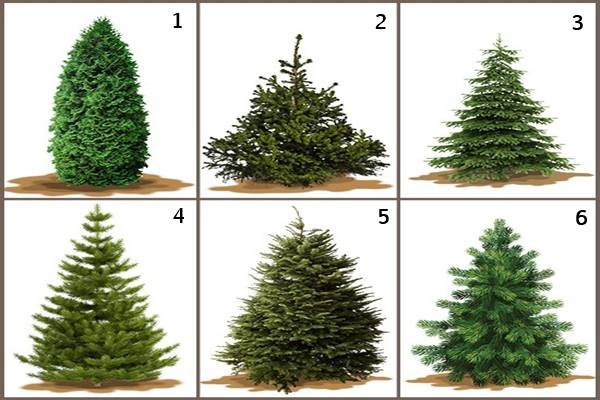 1

2

3

4

5

6